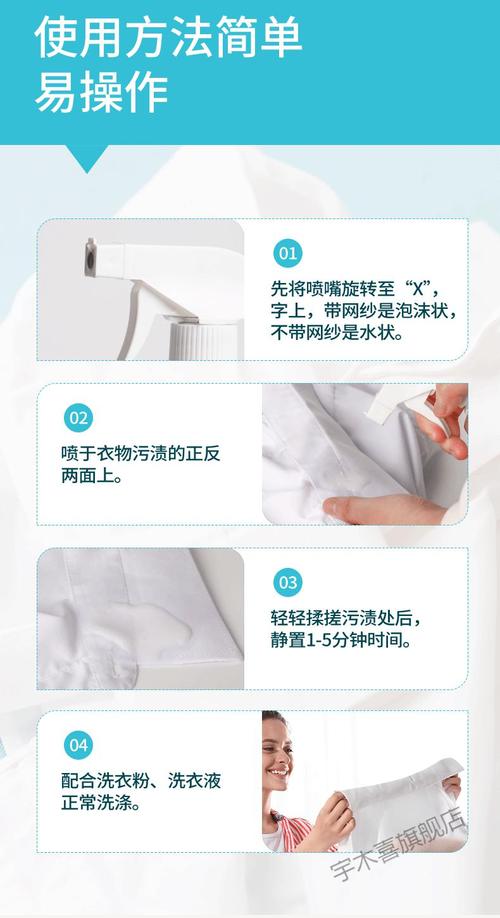 使用方法简单易操作

01
先将喷嘴旋转至“X”，字上，带网纱是泡沫状，不带网纱是水状。

02
喷于衣物污渍的正反两面上。

03
轻轻揉搓污渍处后，静置1-5分钟时间。

04
配合洗衣粉、洗衣液正常洗涤。

宇木喜旗舰店